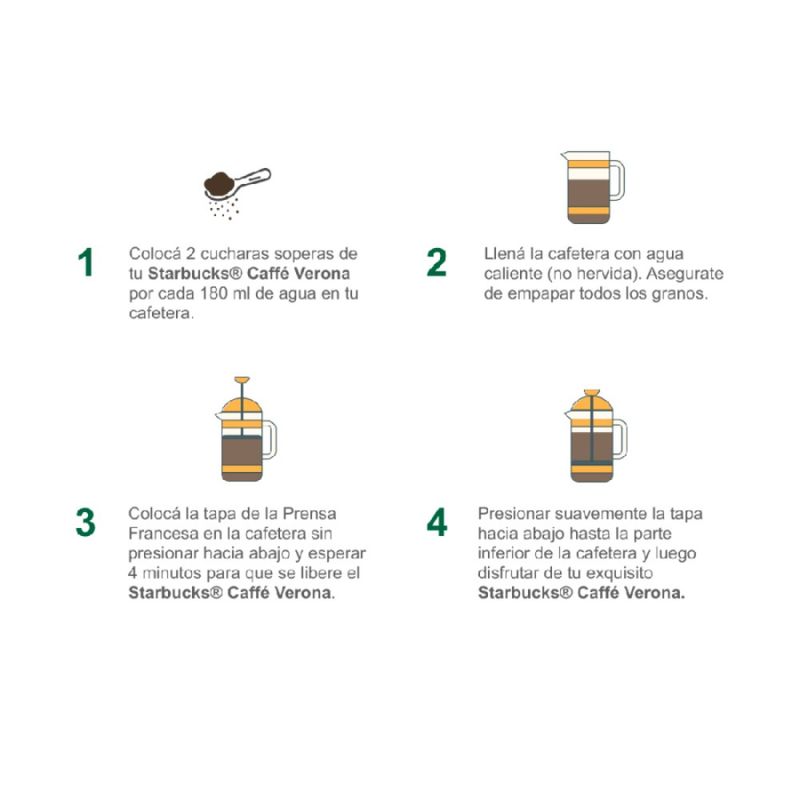 1 Colocá 2 cucharas soperas de tu Starbucks® Caffé Verona por cada 180 ml de agua en tu cafetera.

2 Llená la cafetera con agua caliente (no hervida). Asegurate de empapar todos los granos.

3 Colocá la tapa de la Prensa Francesa en la cafetera sin presionar hacia abajo y esperar 4 minutos para que se libere el Starbucks® Caffé Verona.

4 Presionar suavemente la tapa hacia abajo hasta la parte inferior de la cafetera y luego disfrutar de tu exquisito Starbucks® Caffé Verona.