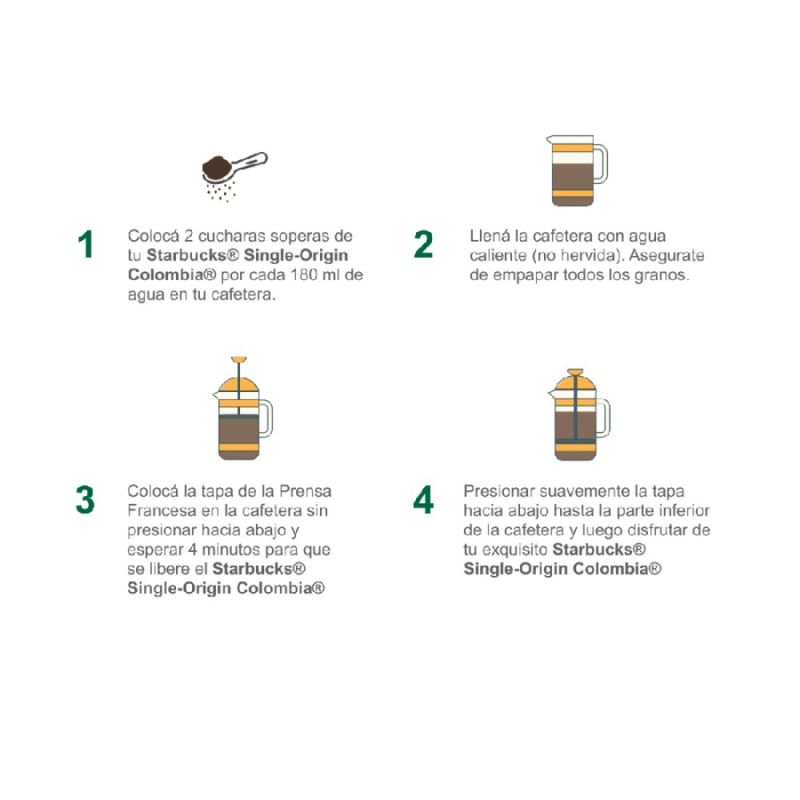 1
Colocá 2 cucharas soperas de tu Starbucks® Single-Origin Colombia® por cada 180 ml de agua en tu cafetera.

2
Llená la cafetera con agua caliente (no hervida). Asegurate de empapar todos los granos.

3
Colocá la tapa de la Prensa Francesa en la cafetera sin presionar hacia abajo y esperar 4 minutos para que se libere el Starbucks® Single-Origin Colombia®

4
Presionar suavemente la tapa hacia abajo hasta la parte inferior de la cafetera y luego disfrutar de tu exquisito Starbucks® Single-Origin Colombia®