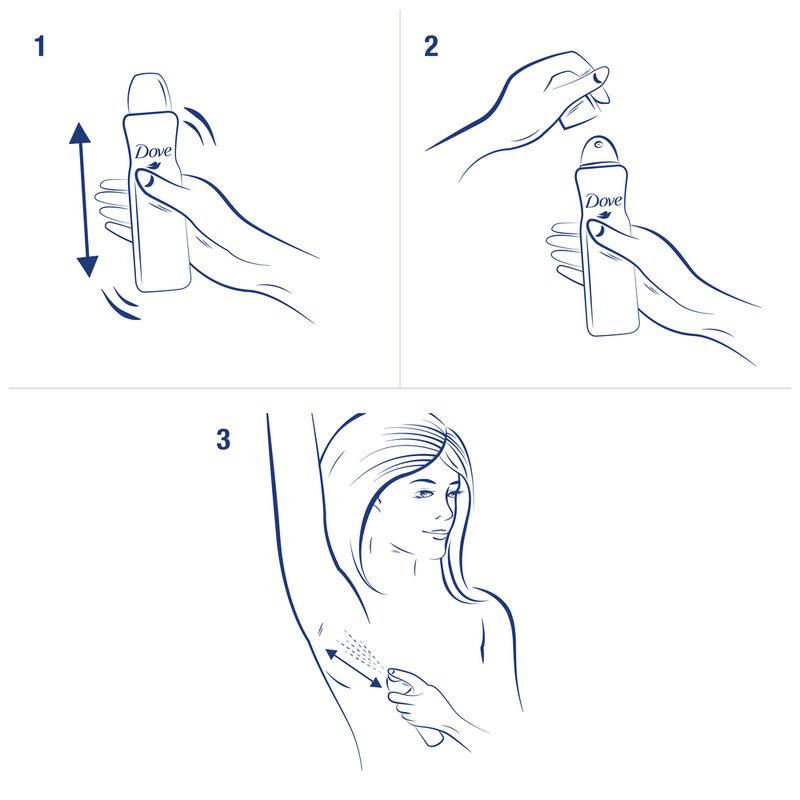 1

Dove

2

Dove

3