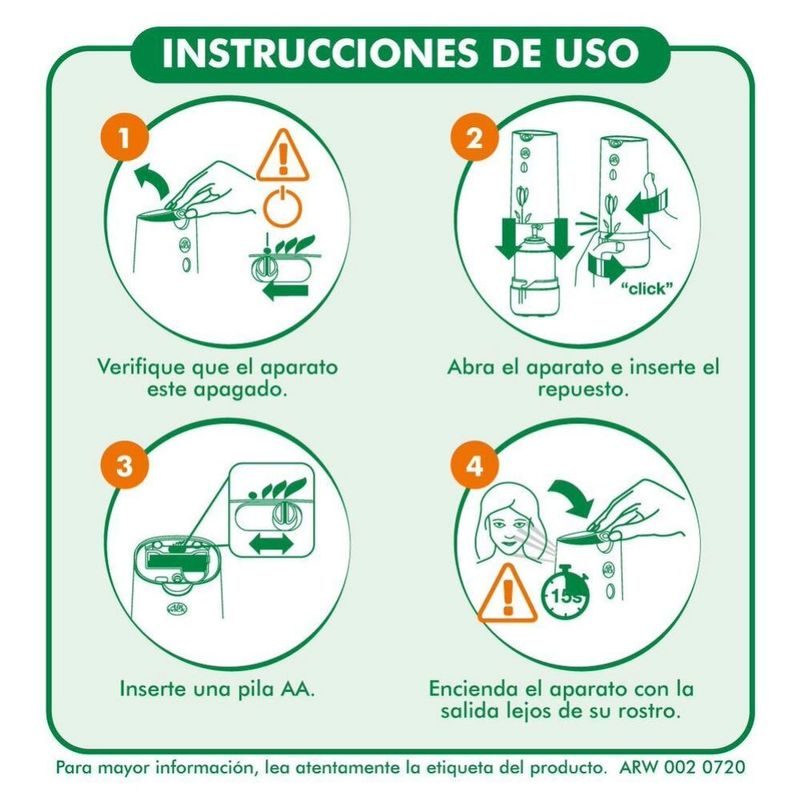 INSTRUCCIONES DE USO

1

Verifique que el aparato este apagado.

2

"click"

Abra el aparato e inserte el repuesto.

3

Inserte una pila AA.

4

15s

Encienda el aparato con la salida lejos de su rostro.

Para mayor información, lea atentamente la etiqueta del producto. ARW 002 0720