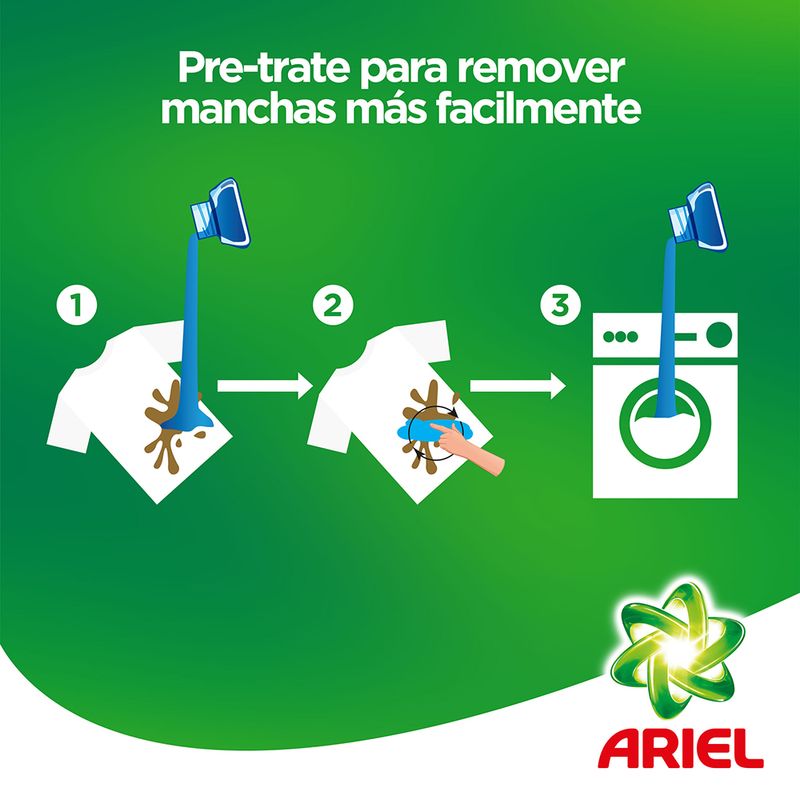 Pre-trate para remover manchas más facilmente

1

2

3

ARIEL